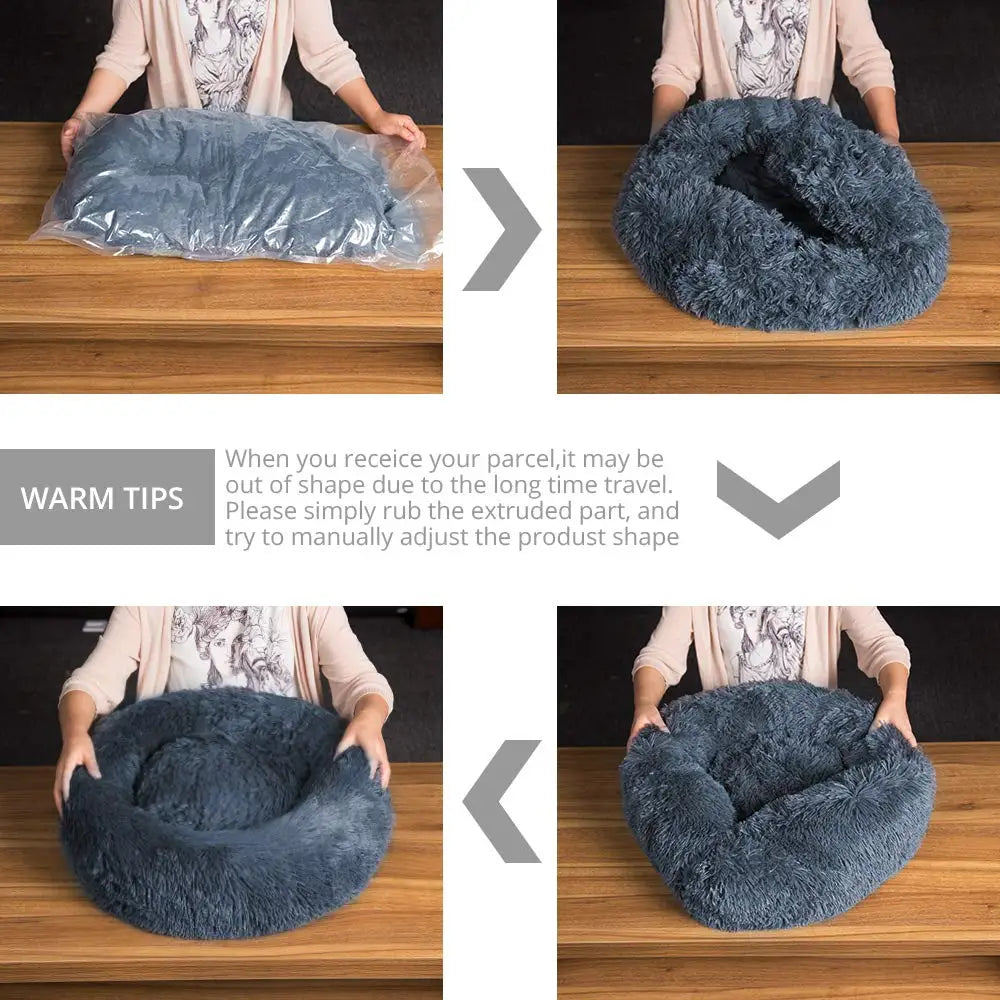 WARM TIPS

When you receice your parcel,it may be out of shape due to the long time travel. Please simply rub the extruded part, and try to manually adjust the produst shape