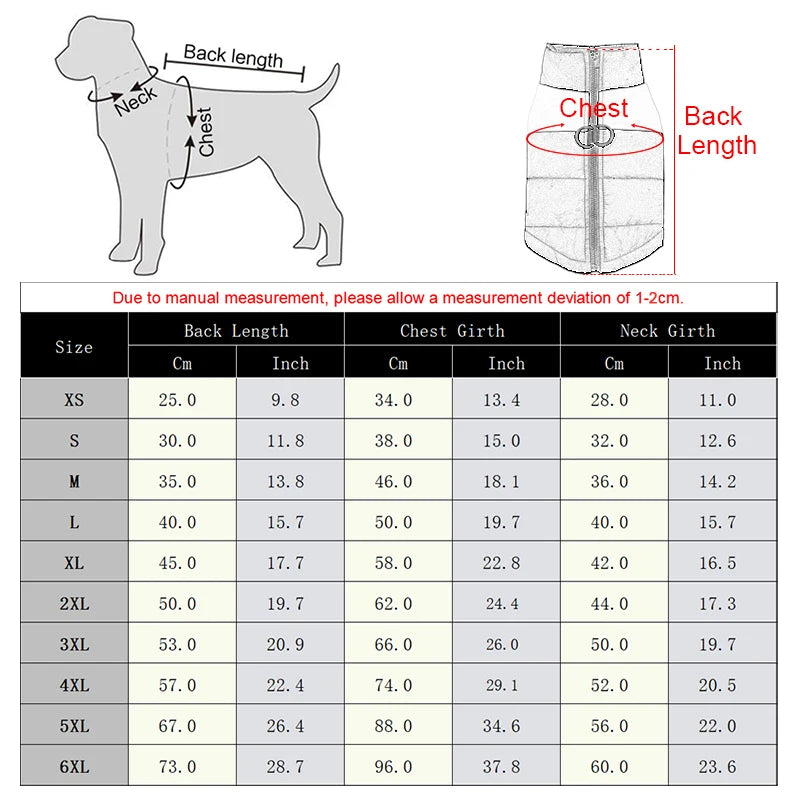 Back length
Neck
Chest

Chest
Back Length

Due to manual measurement, please allow a measurement deviation of 1-2cm.

| Size | Back Length Cm | Back Length Inch | Chest Girth Cm | Chest Girth Inch | Neck Girth Cm | Neck Girth Inch |
|---|---|---|---|---|---|---|
| XS | 25.0 | 9.8 | 34.0 | 13.4 | 28.0 | 11.0 |
| S | 30.0 | 11.8 | 38.0 | 15.0 | 32.0 | 12.6 |
| M | 35.0 | 13.8 | 46.0 | 18.1 | 36.0 | 14.2 |
| L | 40.0 | 15.7 | 50.0 | 19.7 | 40.0 | 15.7 |
| XL | 45.0 | 17.7 | 58.0 | 22.8 | 42.0 | 16.5 |
| 2XL | 50.0 | 19.7 | 62.0 | 24.4 | 44.0 | 17.3 |
| 3XL | 53.0 | 20.9 | 66.0 | 26.0 | 50.0 | 19.7 |
| 4XL | 57.0 | 22.4 | 74.0 | 29.1 | 52.0 | 20.5 |
| 5XL | 67.0 | 26.4 | 88.0 | 34.6 | 56.0 | 22.0 |
| 6XL | 73.0 | 28.7 | 96.0 | 37.8 | 60.0 | 23.6 |