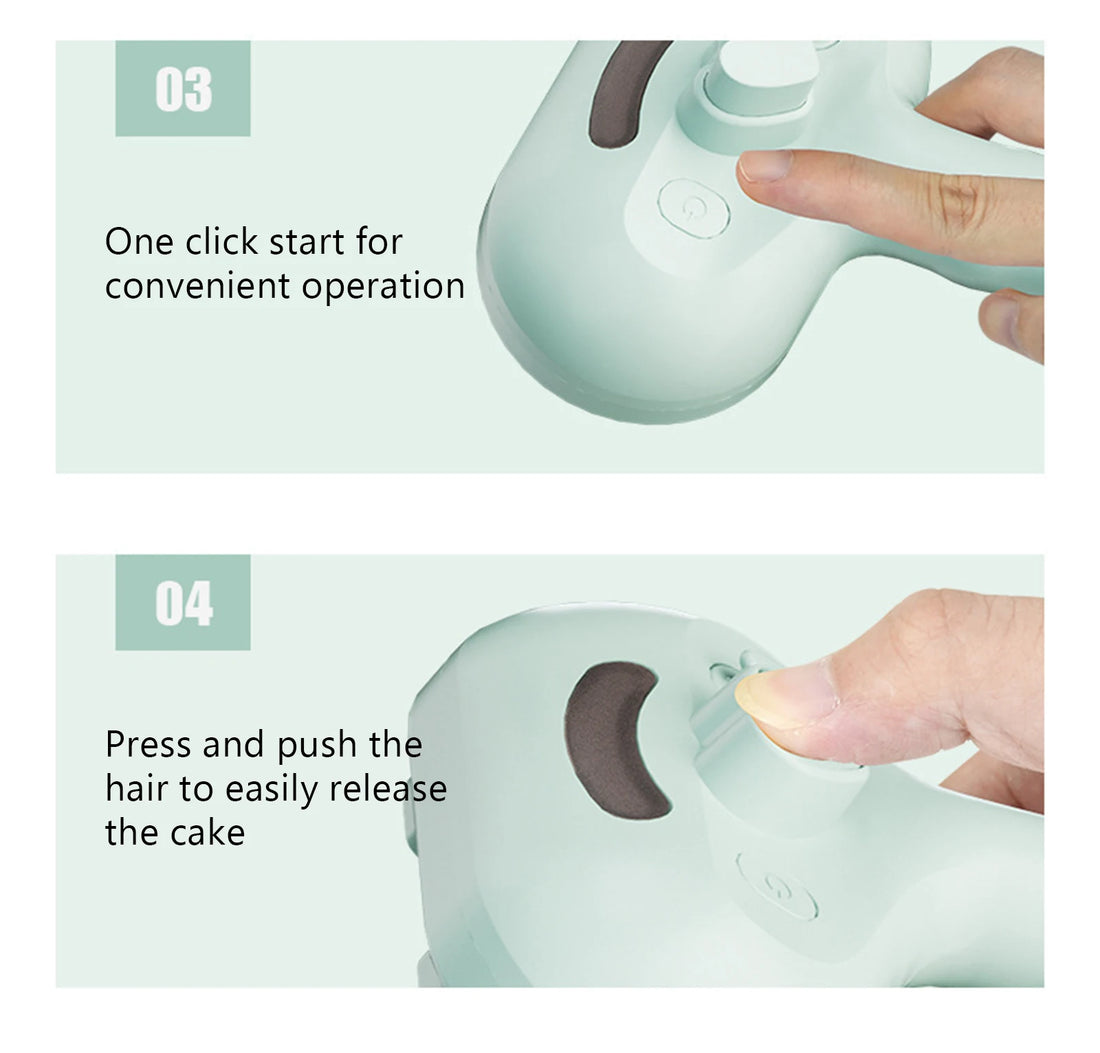 03

One click start for convenient operation

04

Press and push the hair to easily release the cake