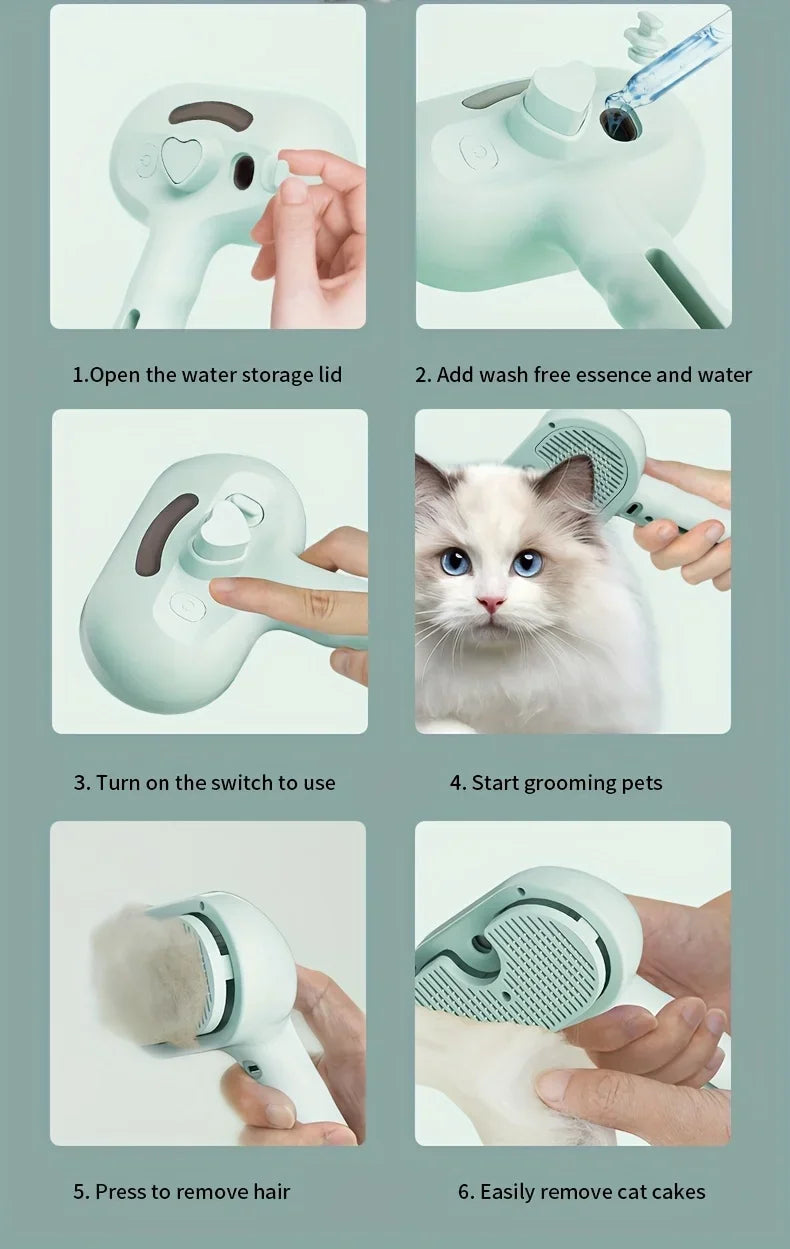 1.Open the water storage lid

2. Add wash free essence and water

3. Turn on the switch to use

4. Start grooming pets

5. Press to remove hair

6. Easily remove cat cakes