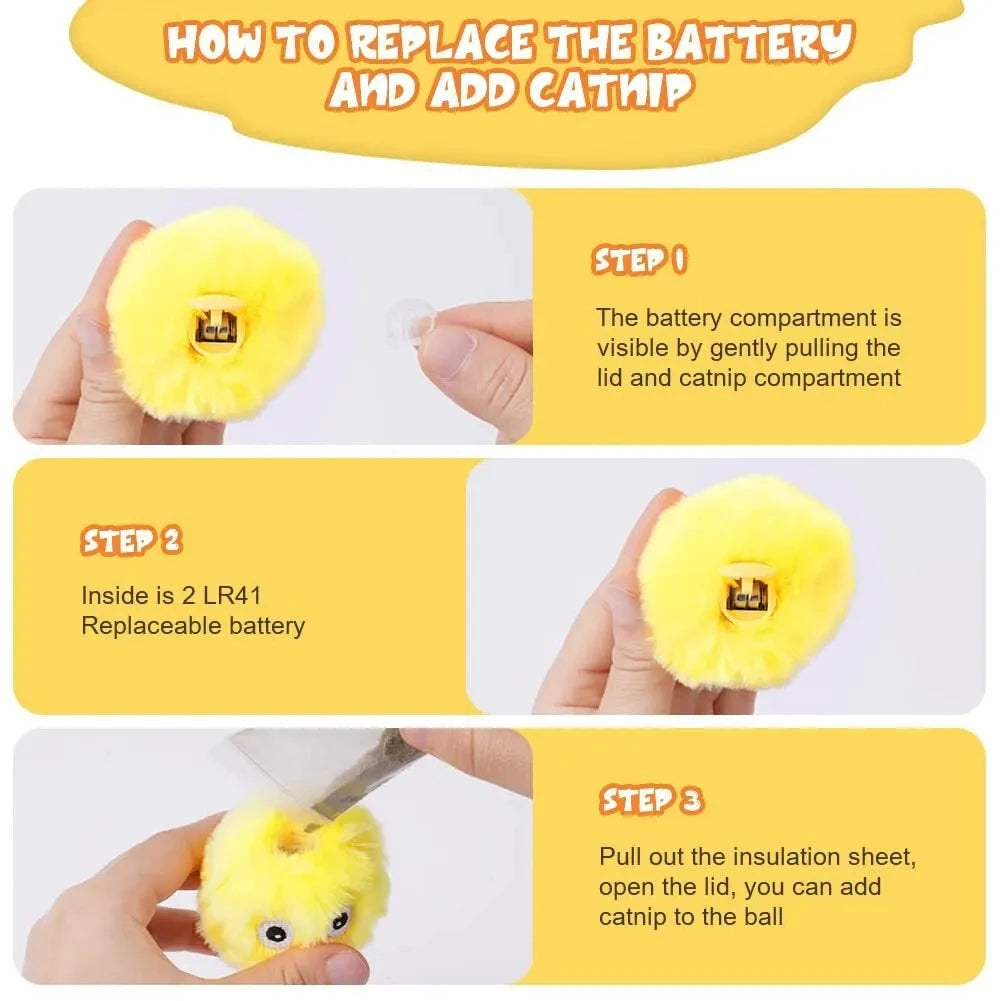 HOW TO REPLACE THE BATTERY AND ADD CATNIP

STEP 1

The battery compartment is visible by gently pulling the lid and catnip compartment

STEP 2

Inside is 2 LR41 Replaceable battery

STEP 3

Pull out the insulation sheet, open the lid, you can add catnip to the ball