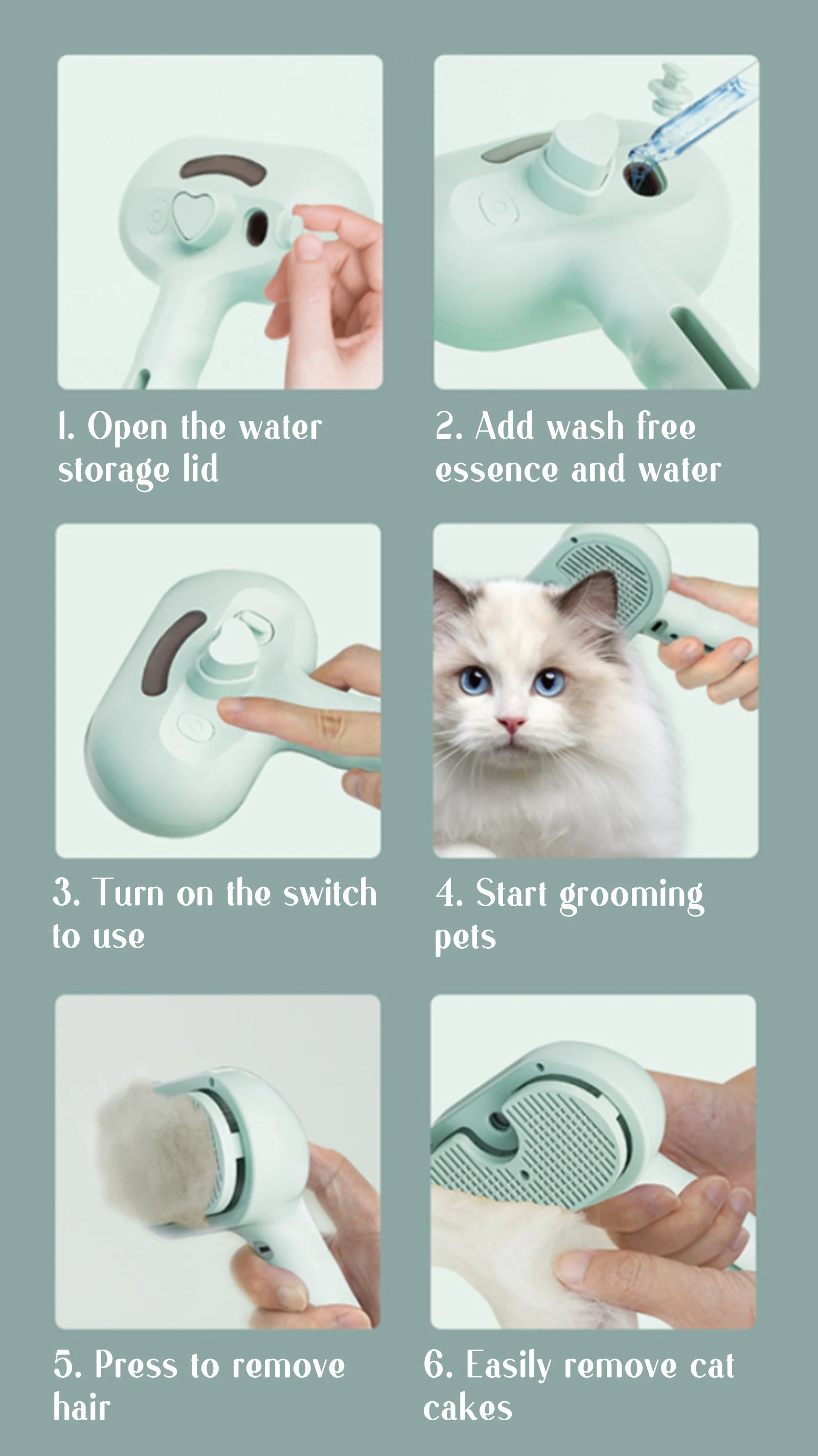 1. Open the water storage lid

2. Add wash free essence and water

3. Turn on the switch to use

4. Start grooming pets

5. Press to remove hair

6. Easily remove cat cakes