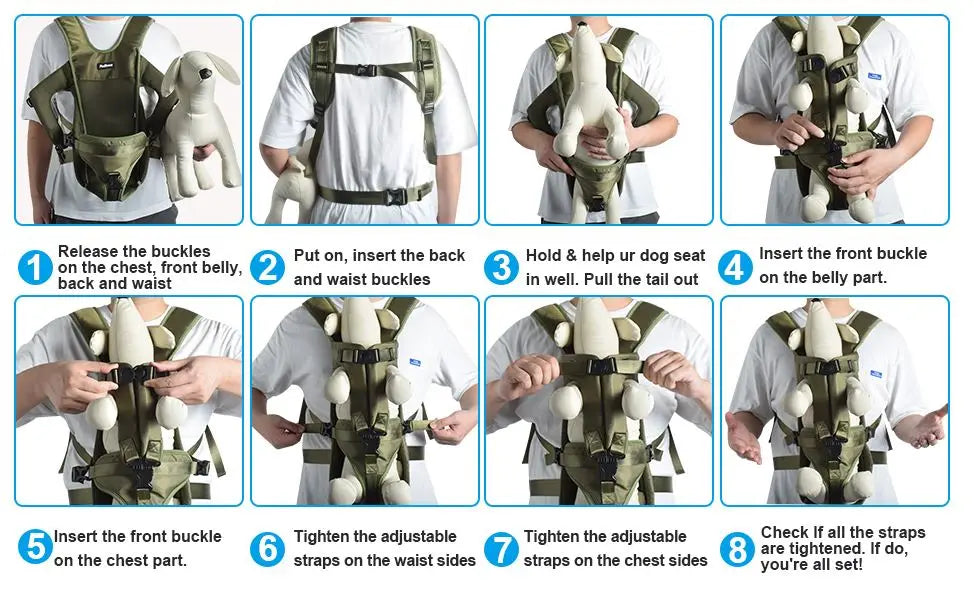 1 Release the buckles on the chest, front belly, back and waist

2 Put on, insert the back and waist buckles

3 Hold & help ur dog seat in well. Pull the tail out

4 Insert the front buckle on the belly part.

5 Insert the front buckle on the chest part.

6 Tighten the adjustable straps on the waist sides

7 Tighten the adjustable straps on the chest sides

8 Check If all the straps are tightened. If do, you're all set!